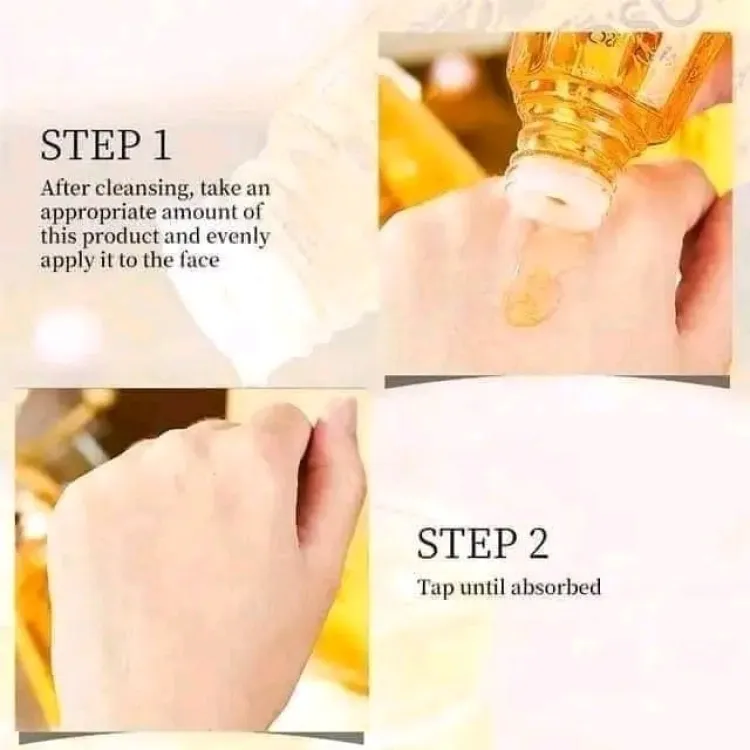 STEP 1
After cleansing, take an appropriate amount of this product and evenly apply it to the face

STEP 2
Tap until absorbed